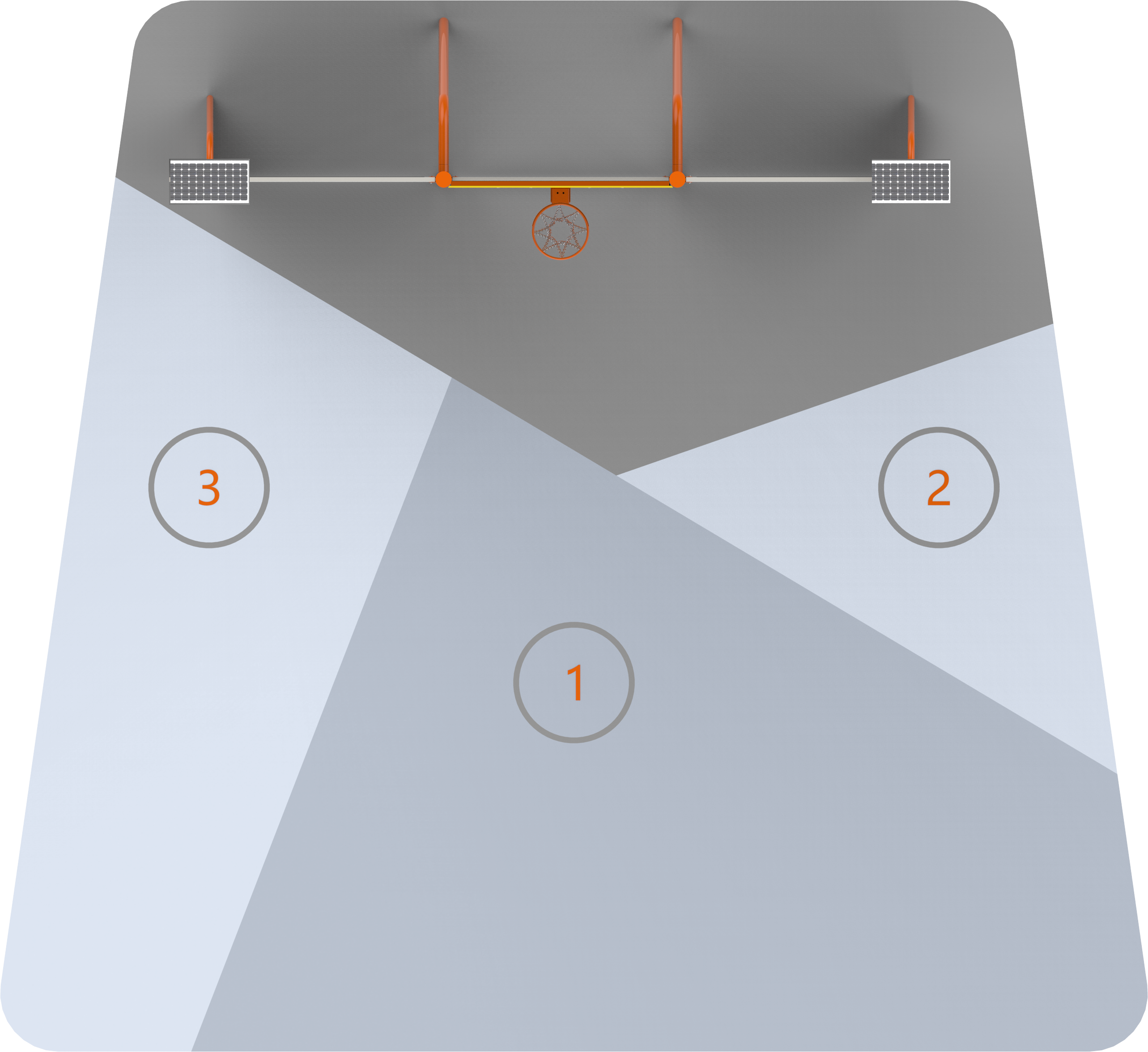 3

2

1