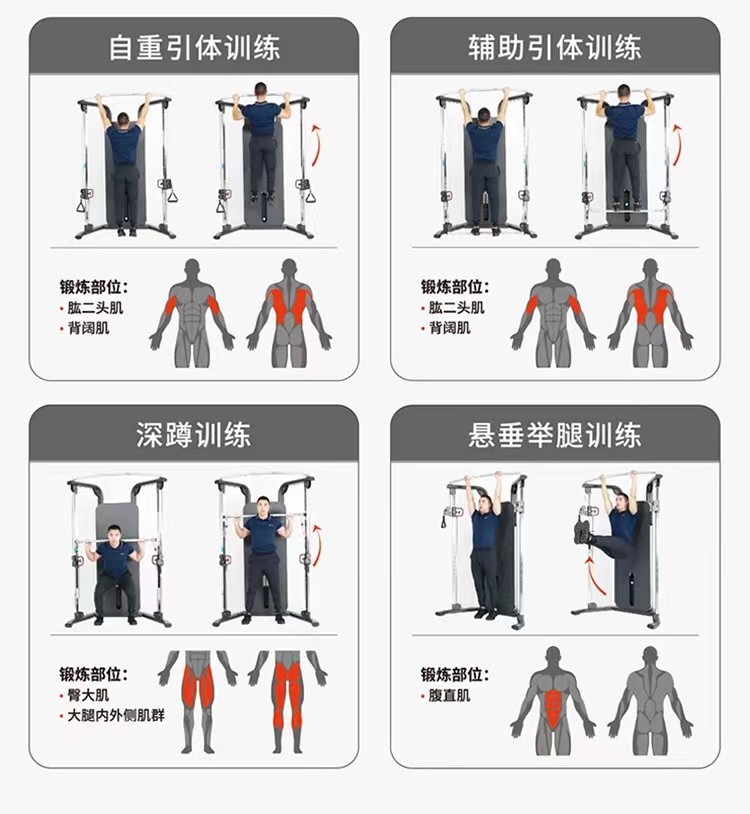 自重引体训练

锻炼部位:
• 肱二头肌
• 背阔肌

辅助引体训练

锻炼部位:
• 肱二头肌
• 背阔肌

深蹲训练

锻炼部位:
• 臀大肌
• 大腿内外侧肌群

悬垂举腿训练

锻炼部位:
• 腹直肌